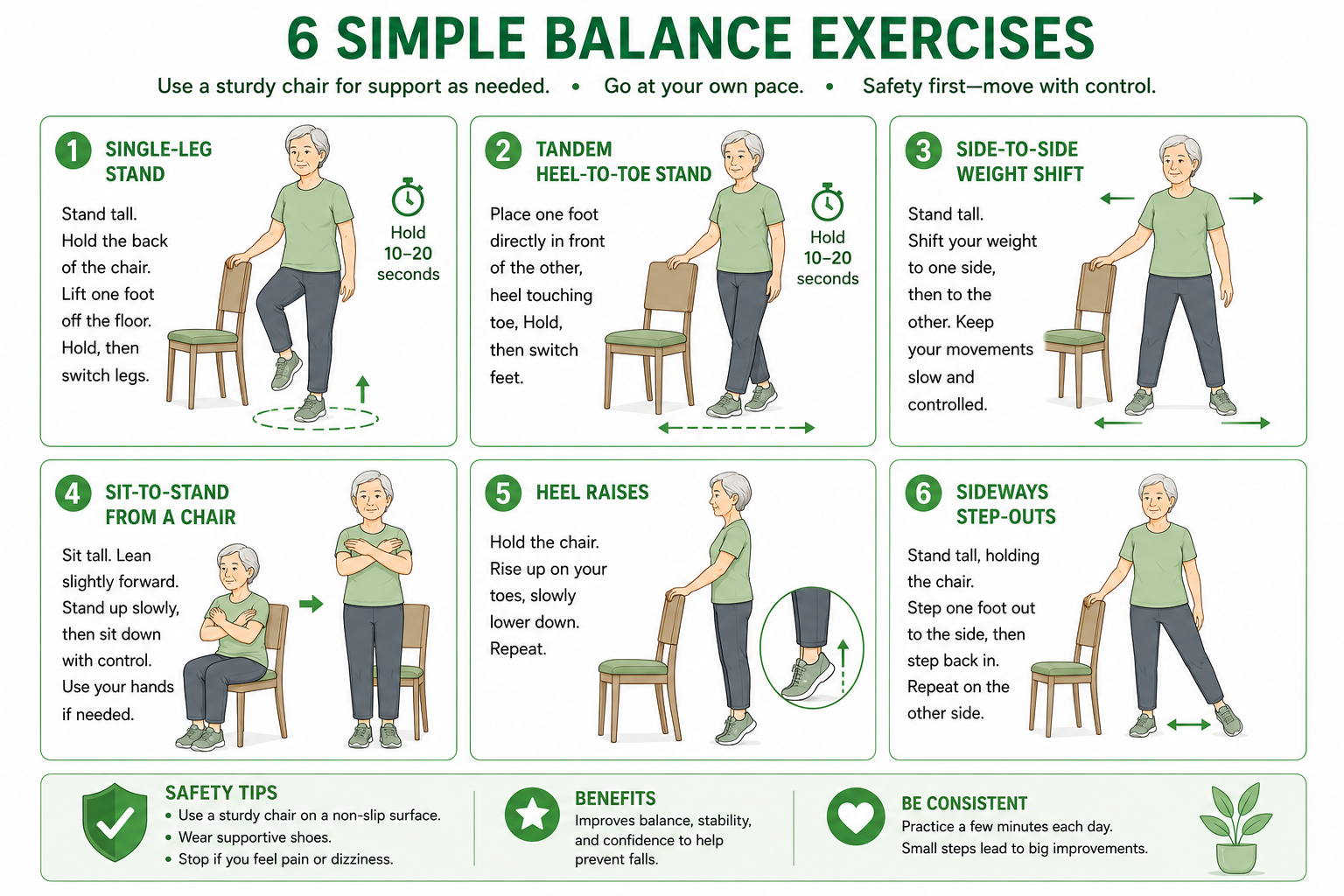 6 SIMPLE BALANCE EXERCISES

Use a sturdy chair for support as needed. • Go at your own pace. • Safety first—move with control.

1 SINGLE-LEG STAND

Stand tall. Hold the back of the chair. Lift one foot off the floor. Hold, then switch legs.

Hold 10–20 seconds

2 TANDEM HEEL-TO-TOE STAND

Place one foot directly in front of the other, heel touching toe, Hold, then switch feet.

Hold 10–20 seconds

3 SIDE-TO-SIDE WEIGHT SHIFT

Stand tall. Shift your weight to one side, then to the other. Keep your movements slow and controlled.

4 SIT-TO-STAND FROM A CHAIR

Sit tall. Lean slightly forward. Stand up slowly, then sit down with control. Use your hands if needed.

5 HEEL RAISES

Hold the chair. Rise up on your toes, slowly lower down. Repeat.

6 SIDEWAYS STEP-OUTS

Stand tall, holding the chair. Step one foot out to the side, then step back in. Repeat on the other side.

SAFETY TIPS
• Use a sturdy chair on a non-slip surface.
• Wear supportive shoes.
• Stop if you feel pain or dizziness.

BENEFITS
Improves balance, stability, and confidence to help prevent falls.

BE CONSISTENT
Practice a few minutes each day. Small steps lead to big improvements.